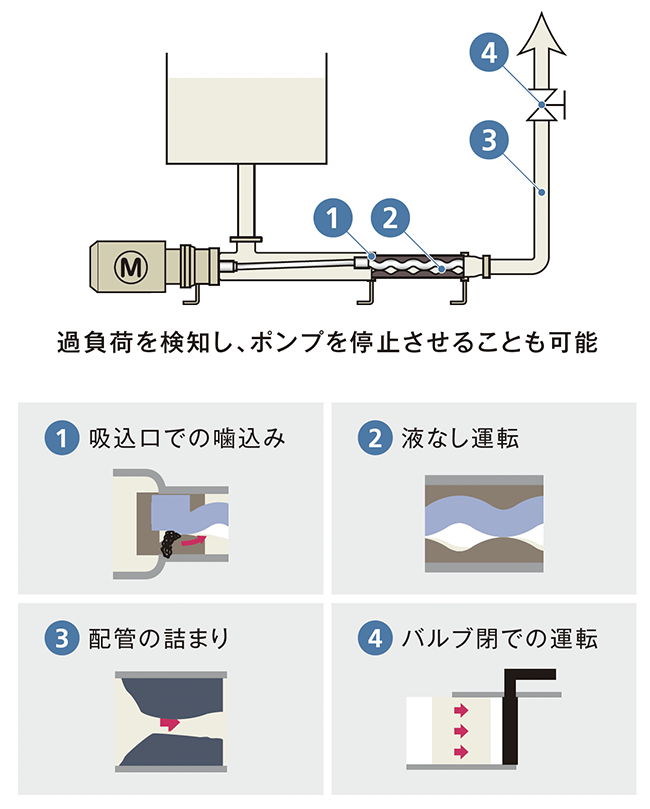 4

3

1 2

M

過負荷を検知し、ポンプを停止させることも可能

1 吸込口での噛込み

2 液なし運転

3 配管の詰まり

4 バルブ閉での運転