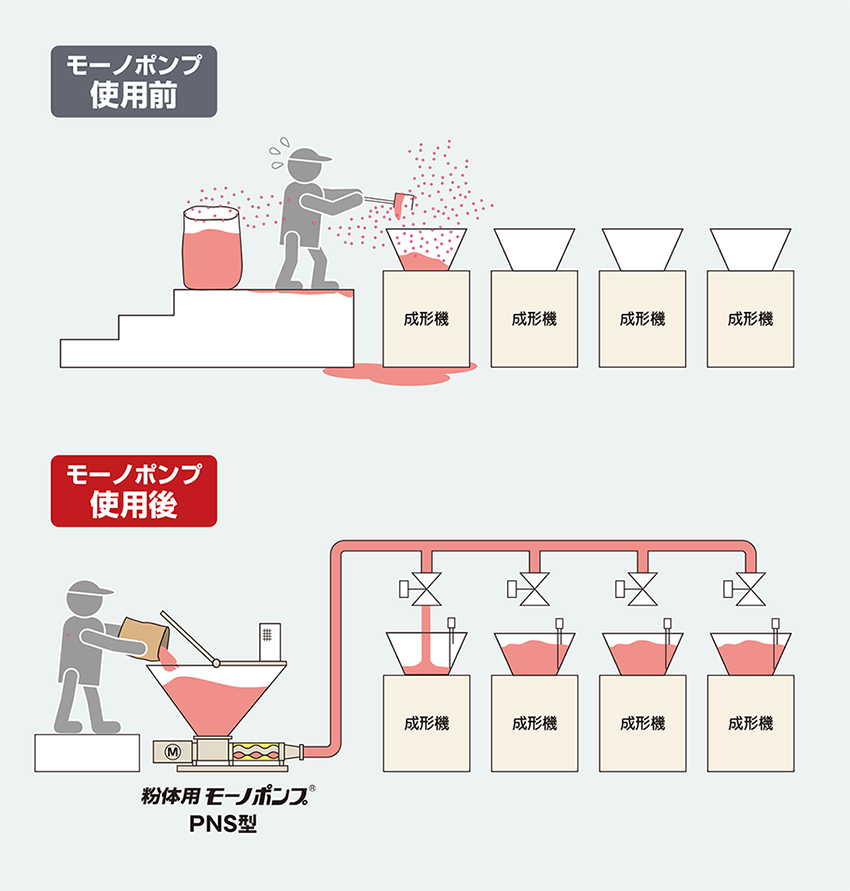 モーノポンプ
使用前

成形機
成形機
成形機
成形機

モーノポンプ
使用後

M

成形機
成形機
成形機
成形機

粉体用 モーノポンプ®
PNS型